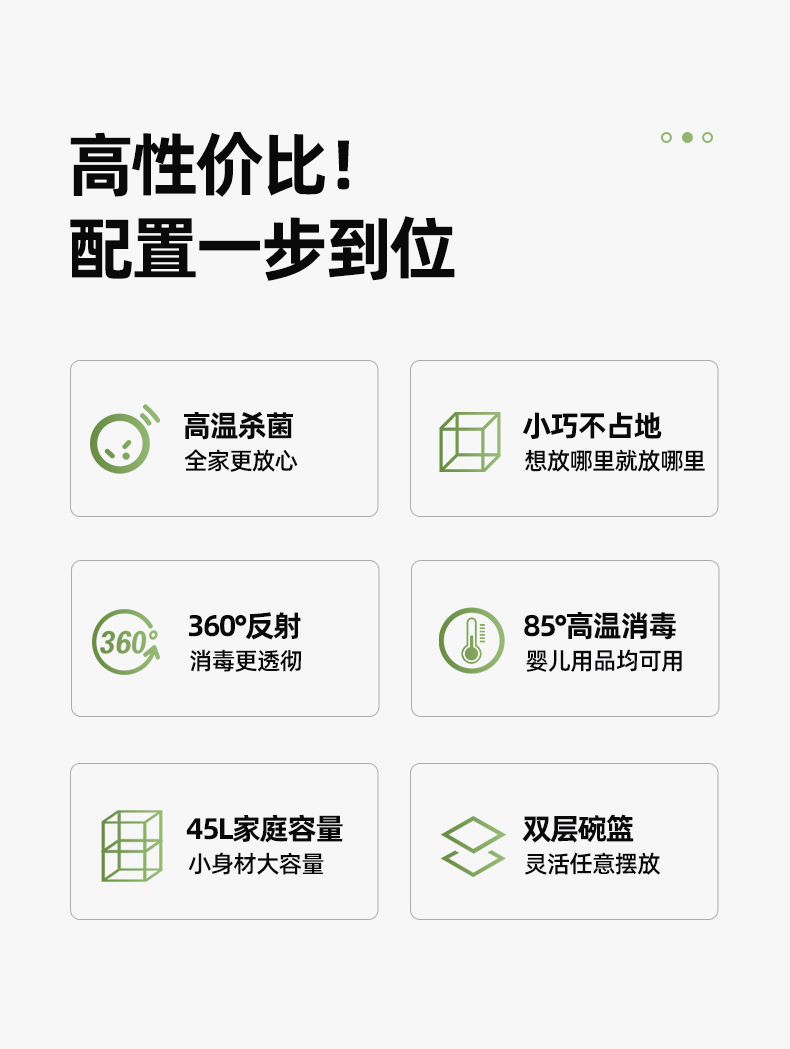 高性价比！
配置一步到位

高温杀菌
全家更放心

小巧不占地
想放哪里就放哪里

360°
360°反射
消毒更透彻

85°高温消毒
婴儿用品均可用

45L家庭容量
小身材大容量

双层碗篮
灵活任意摆放