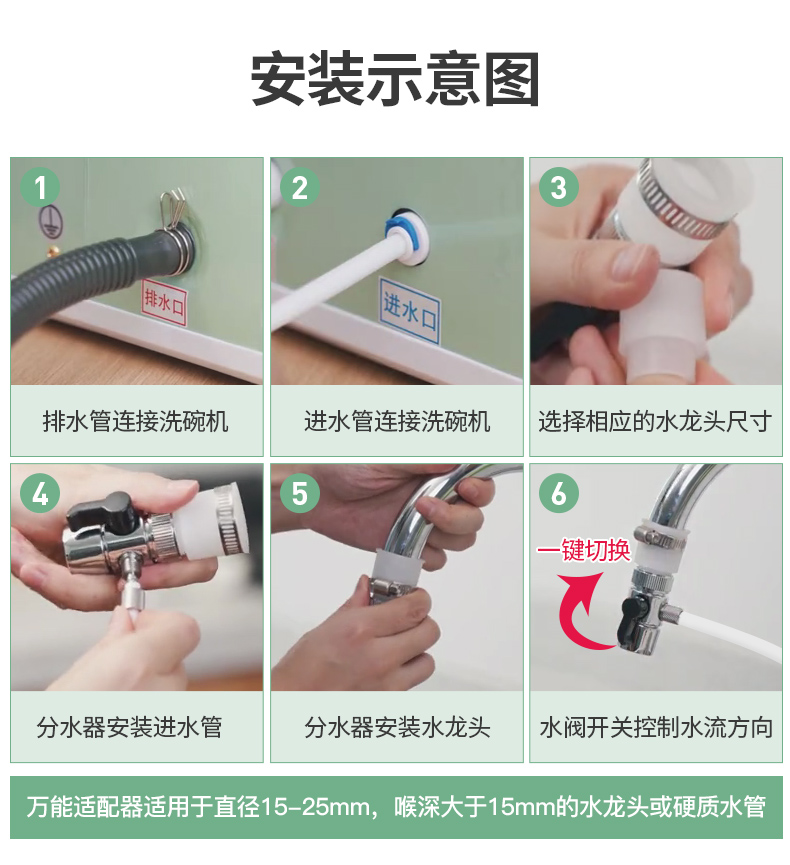 安装示意图

1
排水口
排水管连接洗碗机

2
进水口
进水管连接洗碗机

3
选择相应的水龙头尺寸

4
分水器安装进水管

5
分水器安装水龙头

6
一键切换
水阀开关控制水流方向

万能适配器适用于直径15-25mm，喉深大于15mm的水龙头或硬质水管