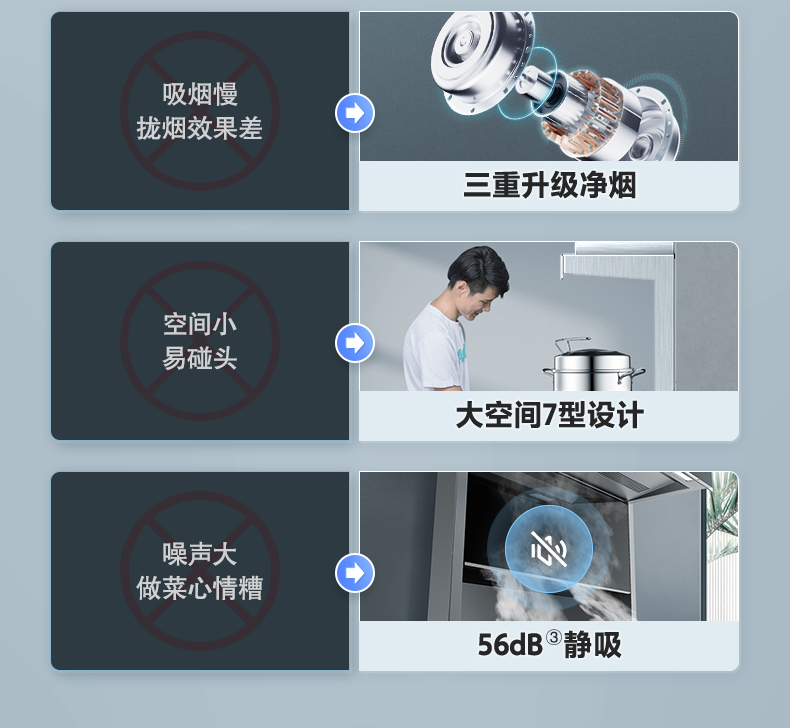 吸烟慢
拢烟效果差

三重升级净烟

空间小
易碰头

大空间7型设计

噪声大
做菜心情糟

56dB③静吸