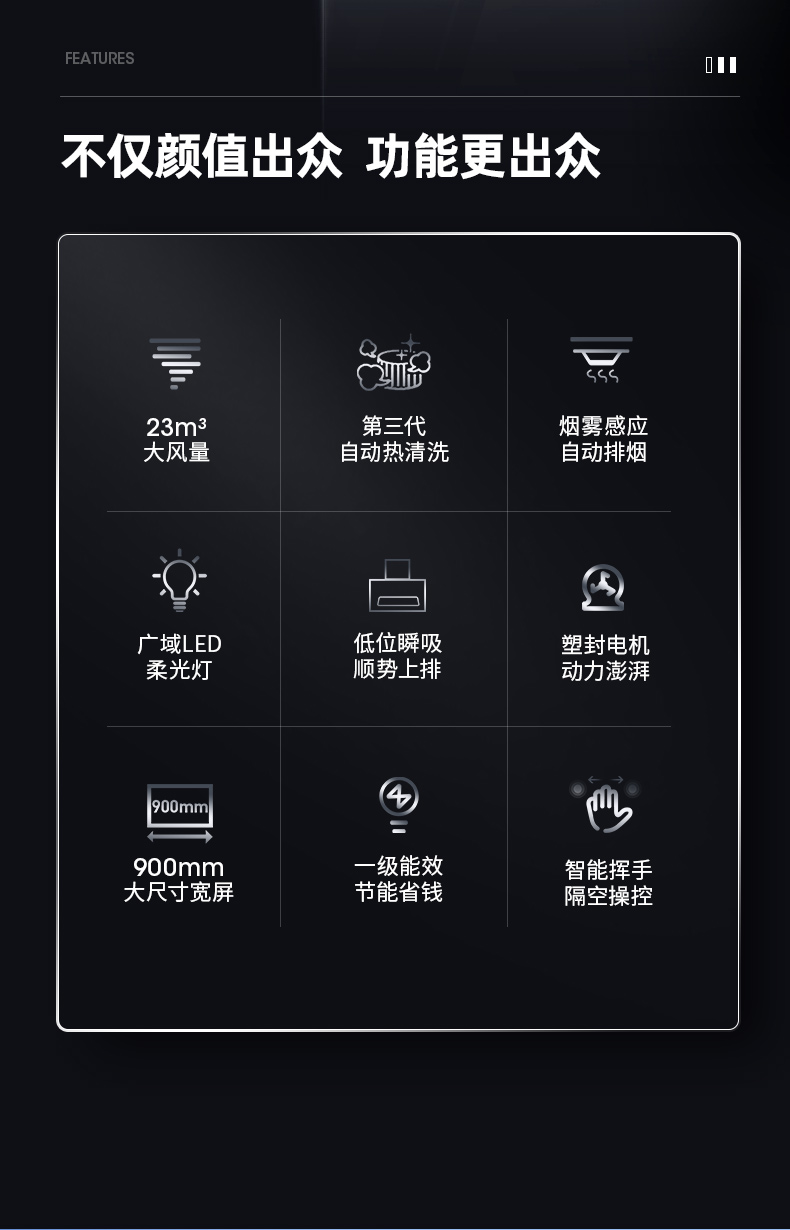 FEATURES

不仅颜值出众 功能更出众

$23m^3$
大风量

第三代
自动热清洗

烟雾感应
自动排烟

广域LED
柔光灯

低位瞬吸
顺势上排

塑封电机
动力澎湃

900mm

900mm
大尺寸宽屏

一级能效
节能省钱

智能挥手
隔空操控