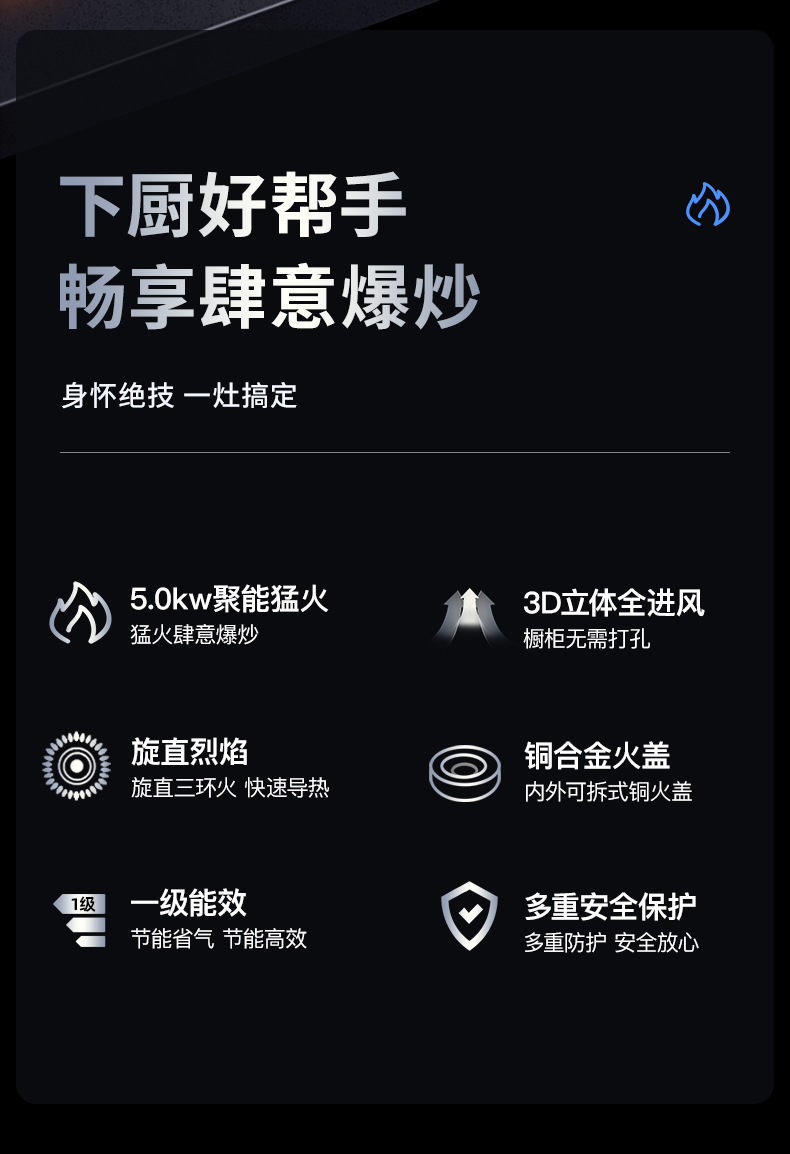 下厨好帮手
畅享肆意爆炒

身怀绝技 一灶搞定

5.0kw聚能猛火
猛火肆意爆炒

3D立体全进风
橱柜无需打孔

旋直烈焰
旋直三环火 快速导热

铜合金火盖
内外可拆式铜火盖

1级

一级能效
节能省气 节能高效

多重安全保护
多重防护 安全放心