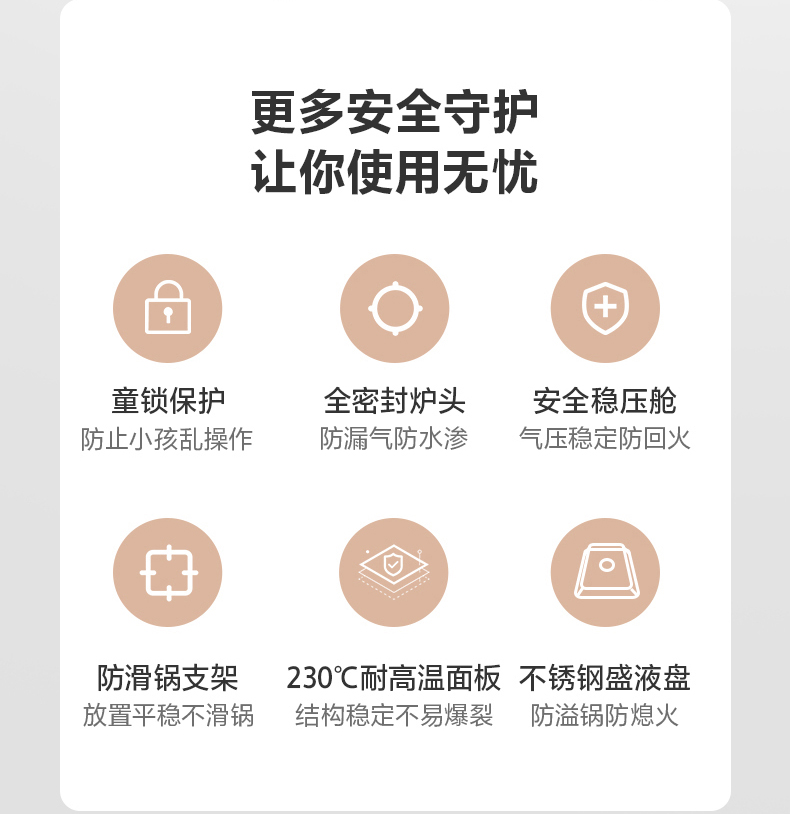 更多安全守护
让你使用无忧

童锁保护
防止小孩乱操作

全密封炉头
防漏气防水渗

安全稳压舱
气压稳定防回火

防滑锅支架
放置平稳不滑锅

230℃耐高温面板
结构稳定不易爆裂

不锈钢盛液盘
防溢锅防熄火