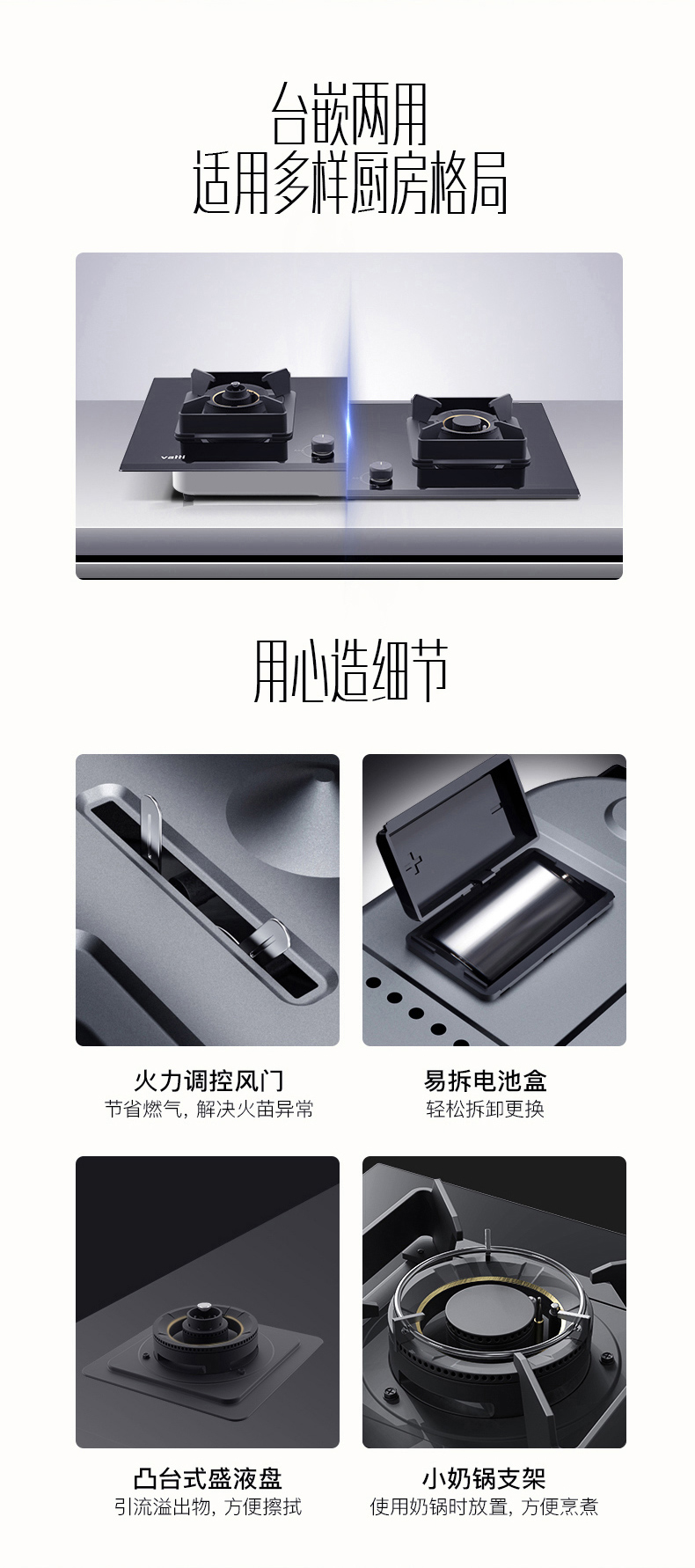 台嵌两用
适用多样厨房格局

vatti

用心造细节

火力调控风门
节省燃气，解决火苗异常

易拆电池盒
轻松拆卸更换

凸台式盛液盘
引流溢出物，方便擦拭

小奶锅支架
使用奶锅时放置，方便烹煮