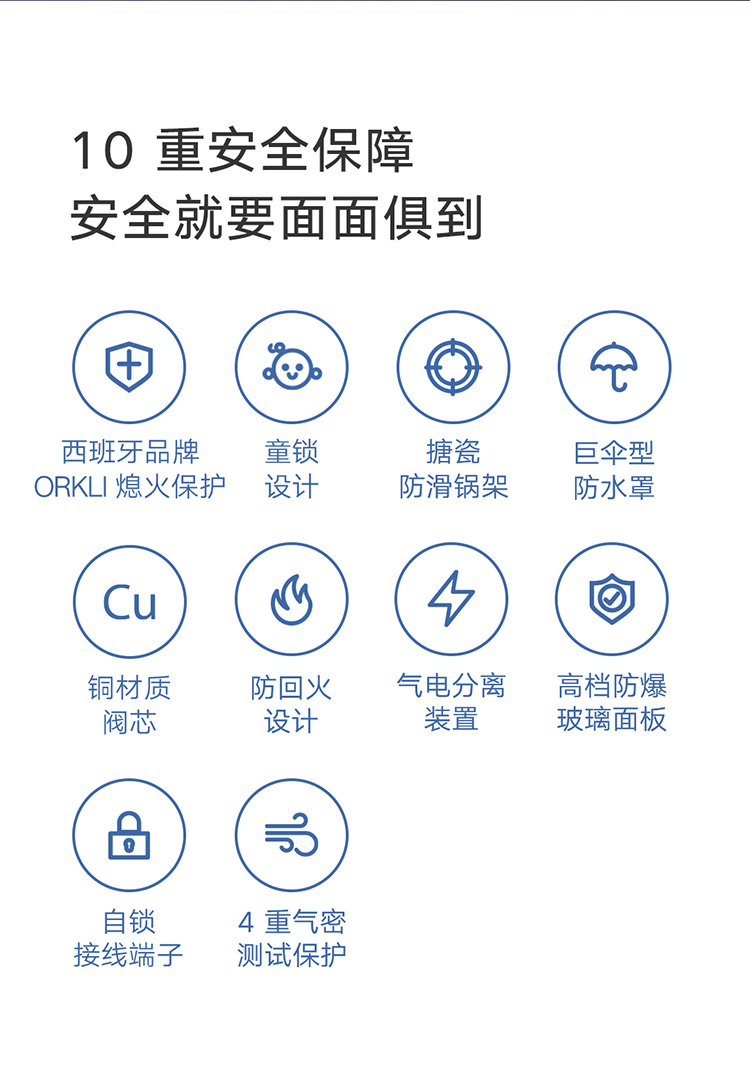 10重安全保障
安全就要面面俱到

西班牙品牌
ORKLI熄火保护

童锁
设计

搪瓷
防滑锅架

巨伞型
防水罩

Cu

铜材质
阀芯

防回火
设计

气电分离
装置

高档防爆
玻璃面板

自锁
接线端子

4重气密
测试保护