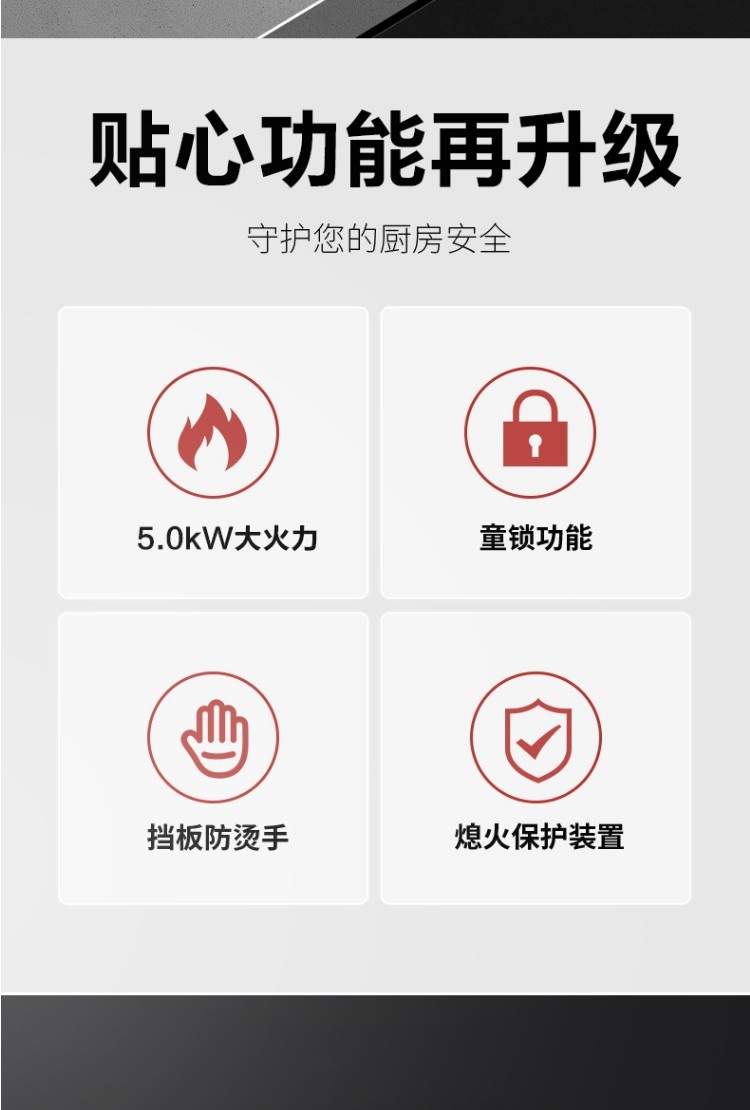 贴心功能再升级

守护您的厨房安全

5.0kW大火力

童锁功能

挡板防烫手

熄火保护装置